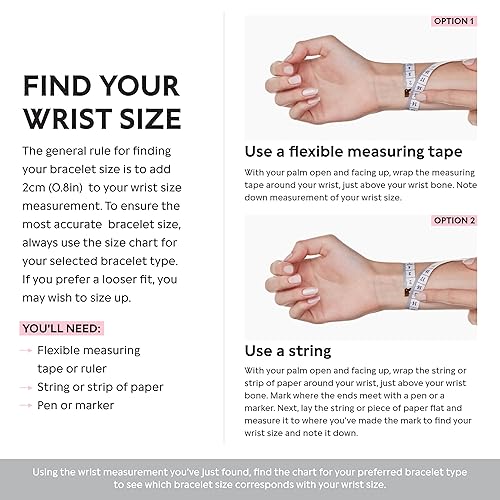 FIND YOUR WRIST SIZE

The general rule for finding your bracelet size is to add 2cm (0.8in) to your wrist size measurement. To ensure the most accurate bracelet size, always use the size chart for your selected bracelet type. If you prefer a looser fit, you may wish to size up.

YOU'LL NEED:

→ Flexible measuring tape or ruler
→ String or strip of paper
→ Pen or marker

OPTION 1

Use a flexible measuring tape

With your palm open and facing up, wrap the measuring tape around your wrist, just above your wrist bone. Note down measurement of your wrist size.

OPTION 2

Use a string

With your palm open and facing up, wrap the string or strip of paper around your wrist, just above your wrist bone. Mark where the ends meet with a pen or a marker. Next, lay the string or piece of paper flat and measure it to where you've made the mark to find your wrist size and note it down.

Using the wrist measurement you've just found, find the chart for your preferred bracelet type to see which bracelet size corresponds with your wrist size.